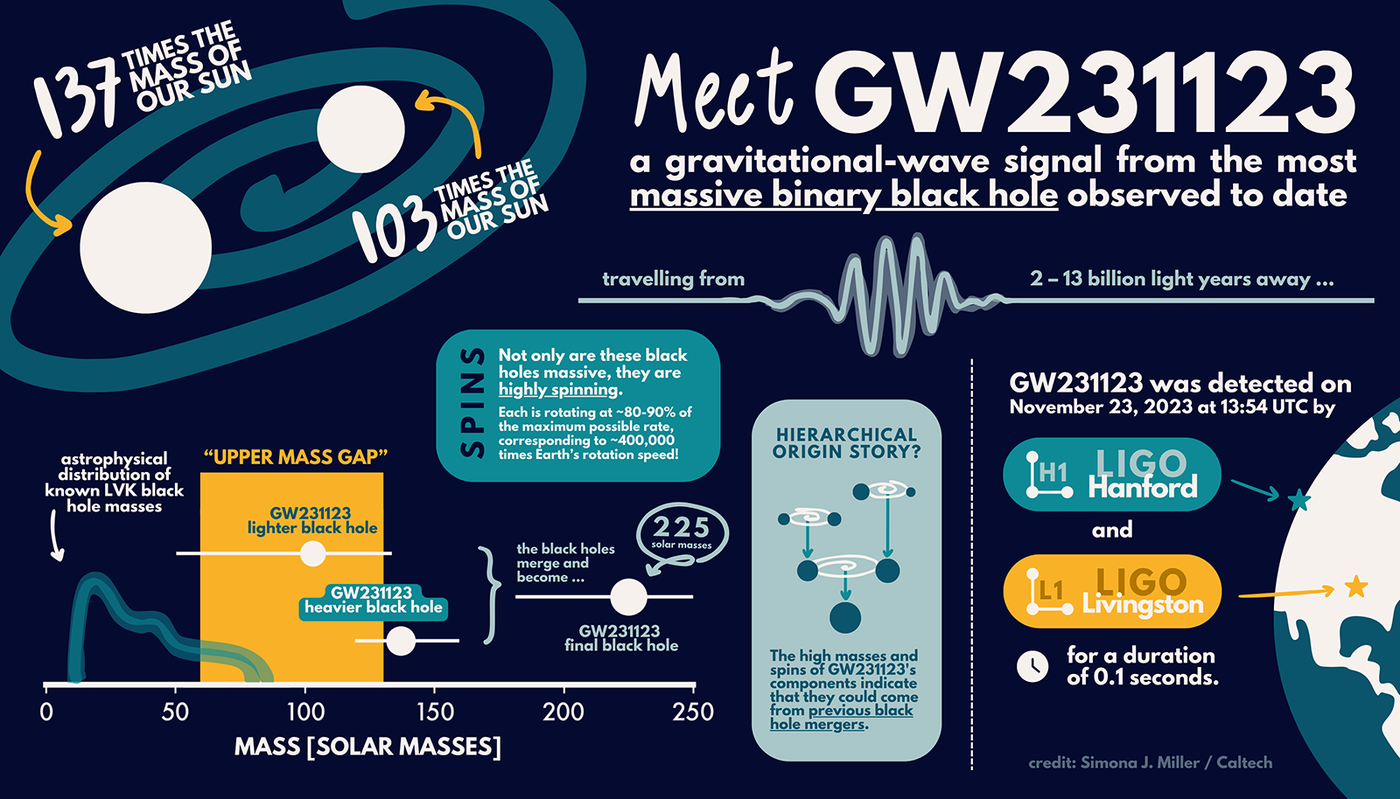 137 TIMES THE MASS OF OUR SUN

103 TIMES THE MASS OF OUR SUN

Meet GW231123

a gravitational-wave signal from the most massive binary black hole observed to date

travelling from 2 – 13 billion light years away ...

SPINS

Not only are these black holes massive, they are highly spinning.

Each is rotating at ~80-90% of the maximum possible rate, corresponding to ~400,000 times Earth's rotation speed!

astrophysical distribution of known LVK black hole masses

"UPPER MASS GAP"

GW231123 lighter black hole

GW231123 heavier black hole

the black holes merge and become ...

225 solar masses

GW231123 final black hole

0 50 100 150 200 250

MASS [SOLAR MASSES]

HIERARCHICAL ORIGIN STORY?

The high masses and spins of GW231123's components indicate that they could come from previous black hole mergers.

GW231123 was detected on November 23, 2023 at 13:54 UTC by

H1 LIGO Hanford

and

L1 LIGO Livingston

for a duration of 0.1 seconds.

credit: Simona J. Miller / Caltech